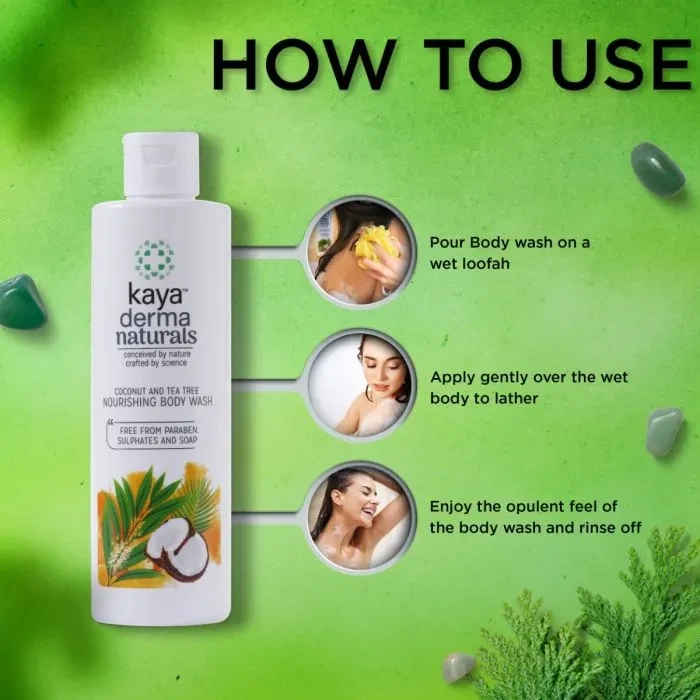 HOW TO USE

kaya™
derma
naturals
conceived by nature
crafted by science

COCONUT AND TEA TREE
NOURISHING BODY WASH

FREE FROM PARABEN, SULPHATES AND SOAP

Pour Body wash on a wet loofah

Apply gently over the wet body to lather

Enjoy the opulent feel of the body wash and rinse off