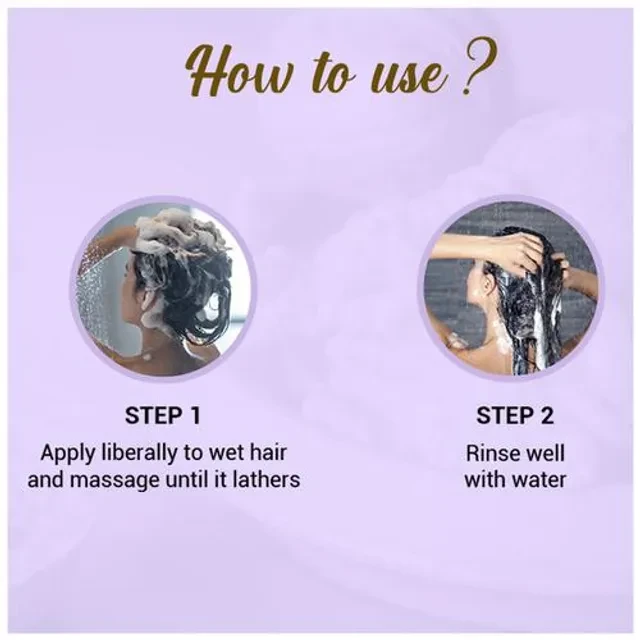 How to use ?

STEP 1
Apply liberally to wet hair and massage until it lathers

STEP 2
Rinse well with water