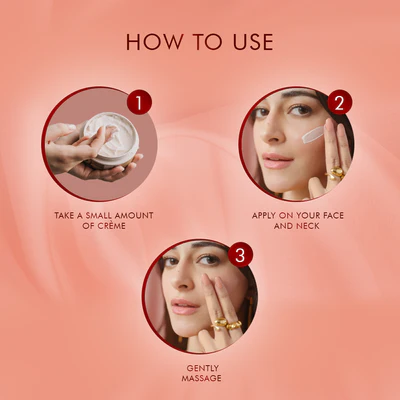 HOW TO USE

1

TAKE A SMALL AMOUNT OF CRÈME

2

APPLY ON YOUR FACE AND NECK

3

GENTLY MASSAGE