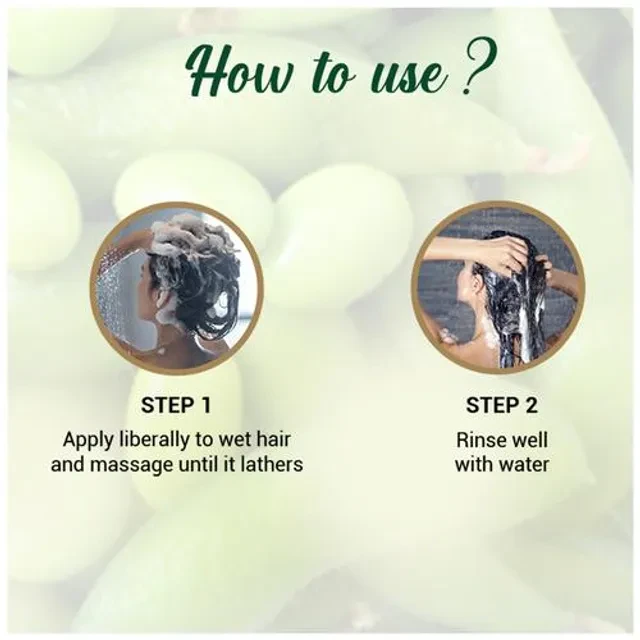 How to use ?

STEP 1
Apply liberally to wet hair and massage until it lathers

STEP 2
Rinse well with water