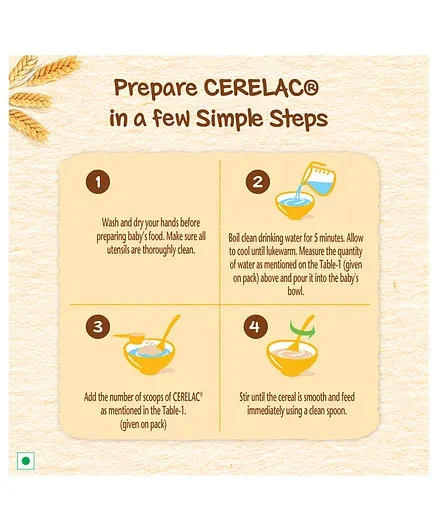 Prepare CERELAC®
in a few Simple Steps

1

Wash and dry your hands before preparing baby's food. Make sure all utensils are thoroughly clean.

2

Boil clean drinking water for 5 minutes. Allow to cool until lukewarm. Measure the quantity of water as mentioned on the Table-1 (given on pack) above and pour it into the baby's bowl.

3

Add the number of scoops of CERELAC® as mentioned in the Table-1. (given on pack)

4

Stir until the cereal is smooth and feed immediately using a clean spoon.