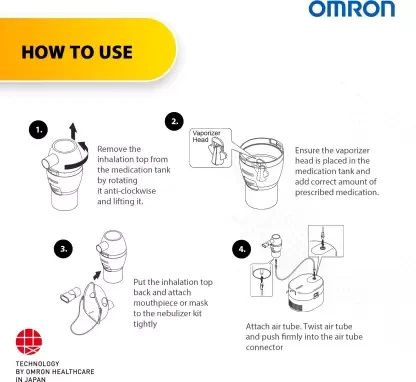 OMRON

HOW TO USE

1.

Remove the inhalation top from the medication tank by rotating it anti-clockwise and lifting it.

2.

Vaporizer Head

Ensure the vaporizer head is placed in the medication tank and add correct amount of prescribed medication.

3.

Put the inhalation top back and attach mouthpiece or mask to the nebulizer kit tightly

4.

Attach air tube. Twist air tube and push firmly into the air tube connector

TECHNOLOGY BY OMRON HEALTHCARE IN JAPAN