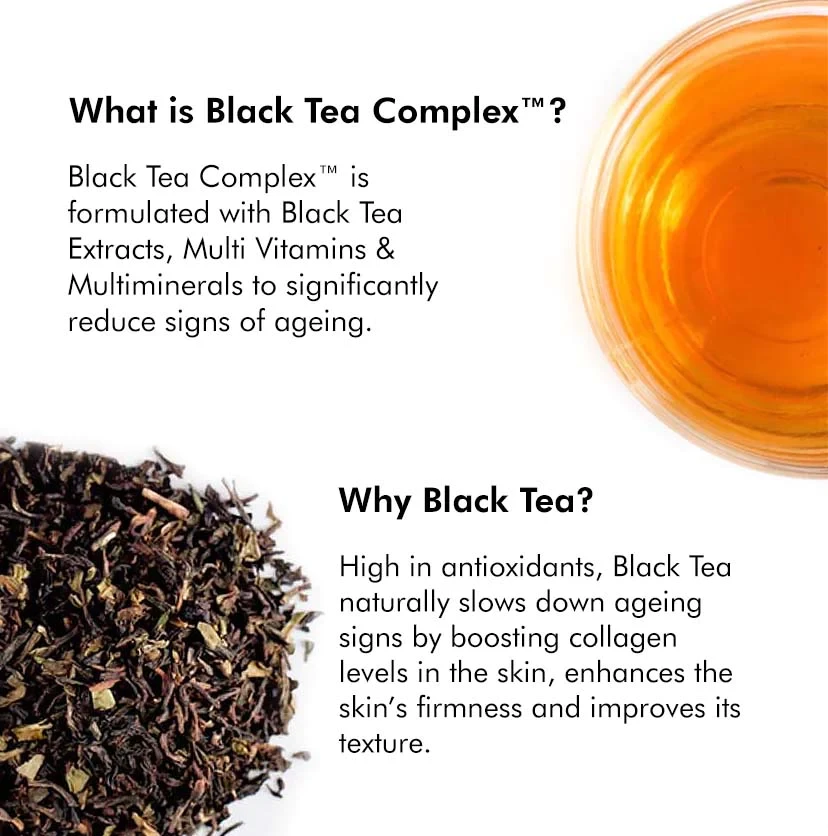 What is Black Tea Complex™?

Black Tea Complex™ is formulated with Black Tea Extracts, Multi Vitamins & Multiminerals to significantly reduce signs of ageing.

Why Black Tea?

High in antioxidants, Black Tea naturally slows down ageing signs by boosting collagen levels in the skin, enhances the skin's firmness and improves its texture.